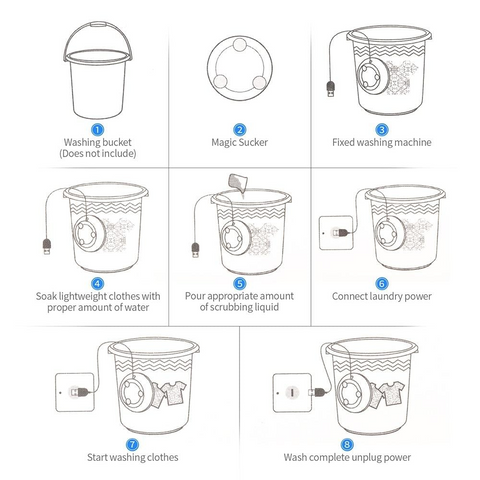 1
Washing bucket
(Does not include)

2
Magic Sucker

3
Fixed washing machine

4
Soak lightweight clothes with proper amount of water

5
Pour appropriate amount of scrubbing liquid

6
Connect laundry power

7
Start washing clothes

8
Wash complete unplug power